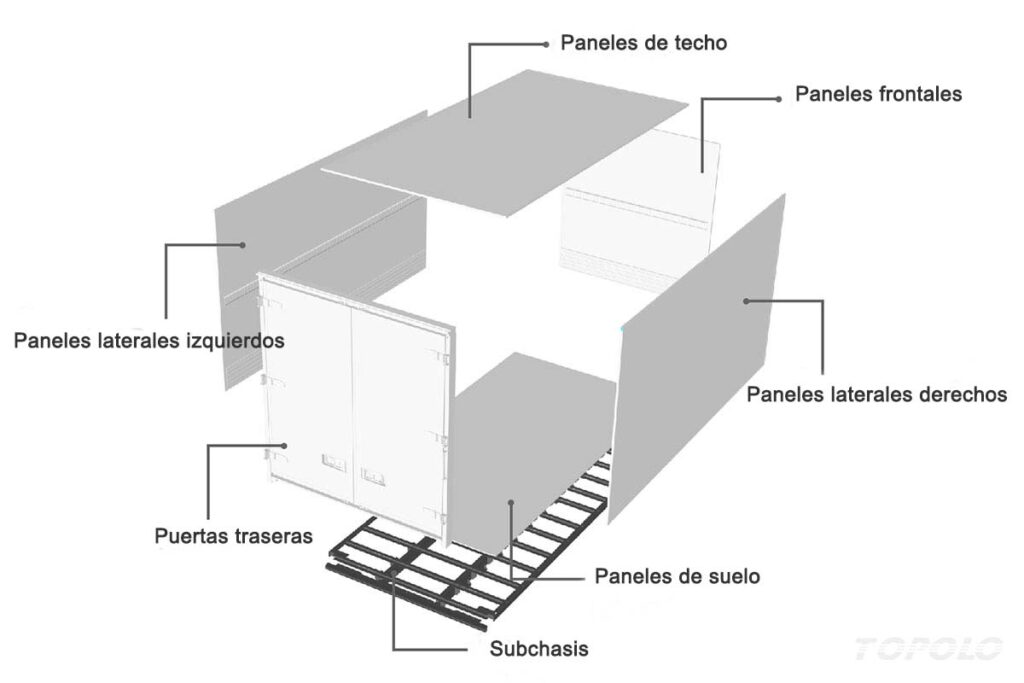 Paneles de techo
Paneles frontales
Paneles laterales izquierdos
Paneles laterales derechos
Puertas traseras
Paneles de suelo
Subchasis
TOPOLO