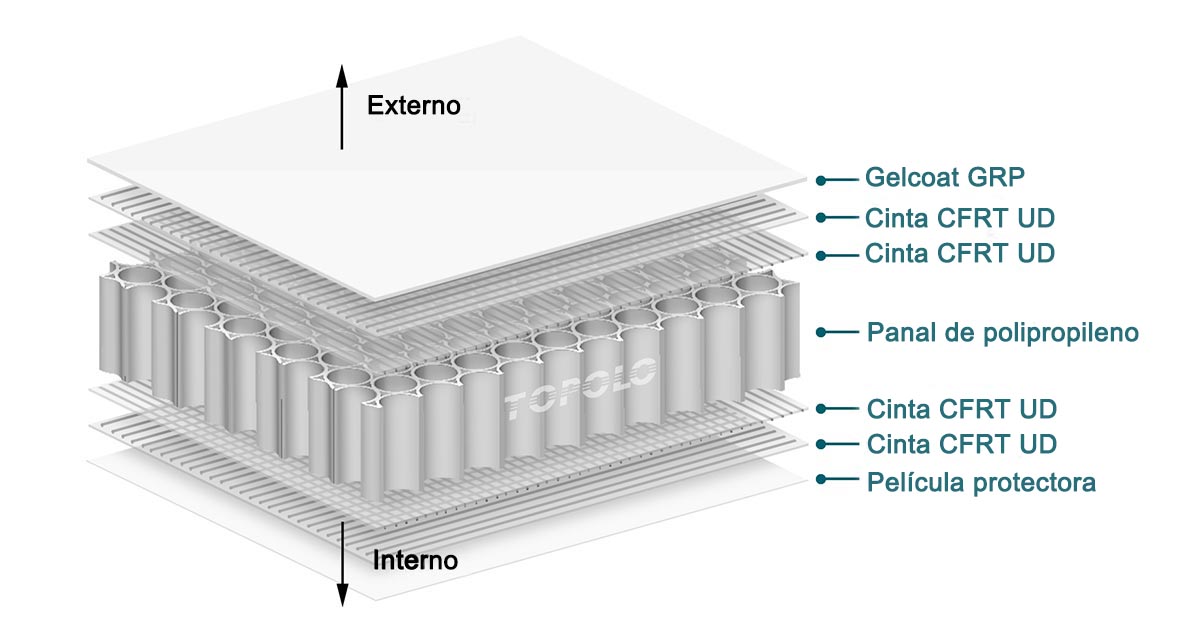 Externo

Gelcoat GRP

Cinta CFRT UD

Cinta CFRT UD

Panal de polipropileno

TOPOLO

Cinta CFRT UD

Cinta CFRT UD

Película protectora

Interno